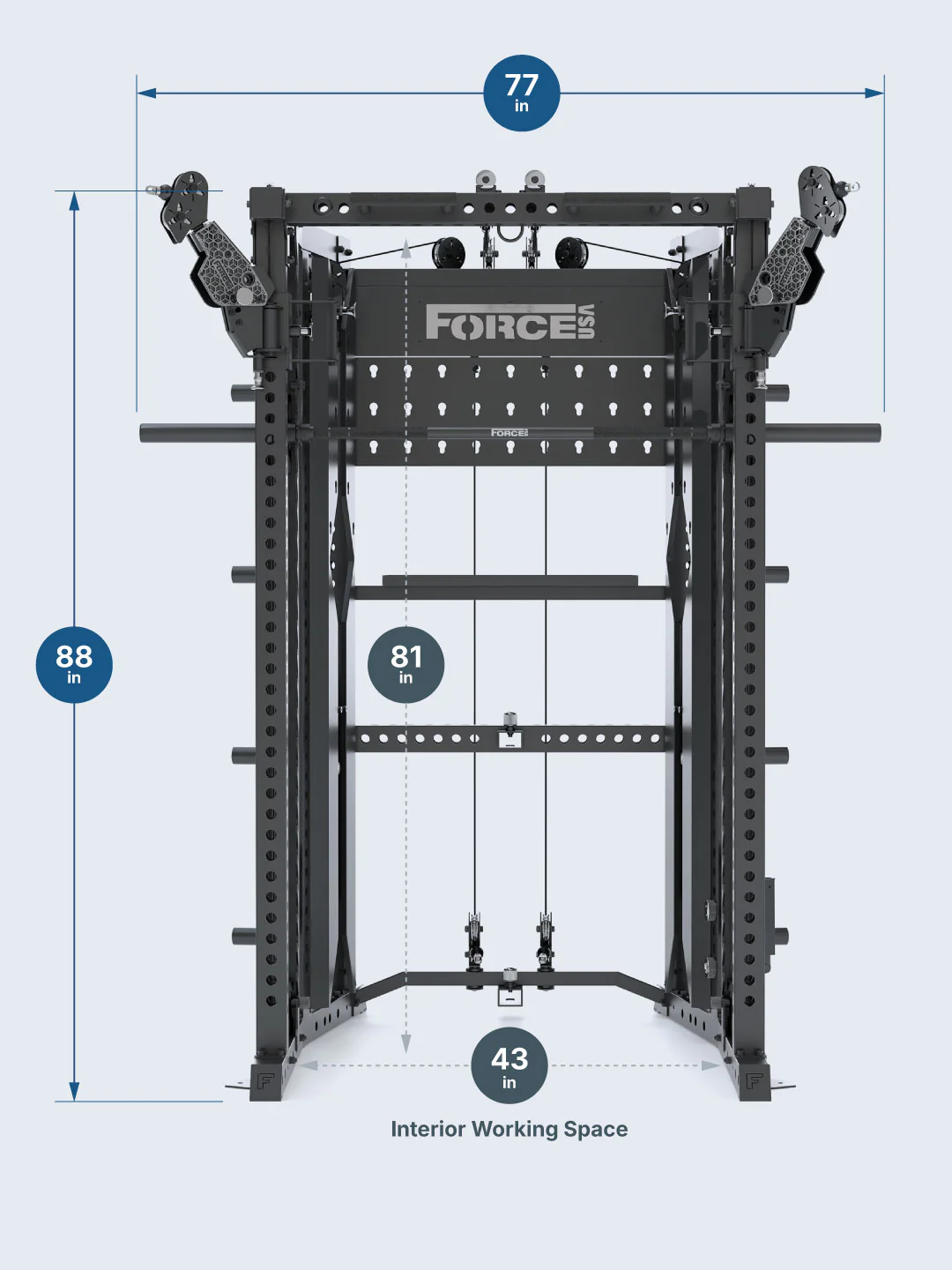 77 in

FORCE USA

FORCE USA

88 in

81 in

43 in

Interior Working Space